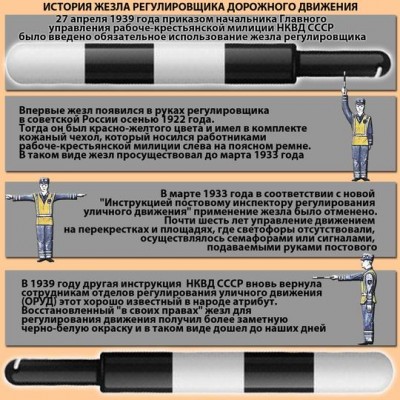 ИСТОРИЯ ЖЕЗЛА РЕГУЛИРОВЩИКА ДОРОЖНОГО ДВИЖЕНИЯ

27 апреля 1939 года приказом начальника Главного управления рабоче-крестьянской милиции НКВД СССР было введено обязательное использование жезла регулировщика

Впервые жезл появился в руках регулировщика в советской России осенью 1922 года.
Тогда он был красно-желтого цвета и имел в комплекте кожаный чехол, который носился работниками рабоче-крестьянской милиции слева на поясном ремне.
В таком виде жезл просуществовал до марта 1933 года

В марте 1933 года в соответствии с новой "Инструкцией постовому инспектору регулирования уличного движения" применение жезла было отменено.
Почти шесть лет управление движением на перекрестках и площадях, где светофоры отсутствовали, осуществлялось семафорами или сигналами, подаваемыми руками постового

В 1939 году другая инструкция НКВД СССР вновь вернула сотрудникам отделов регулирования уличного движения (ОРУД) этот хорошо известный в народе атрибут.
Восстановленный "в своих правах" жезл для регулирования движения получил более заметную черно-белую окраску и в таком виде дошел до наших дней