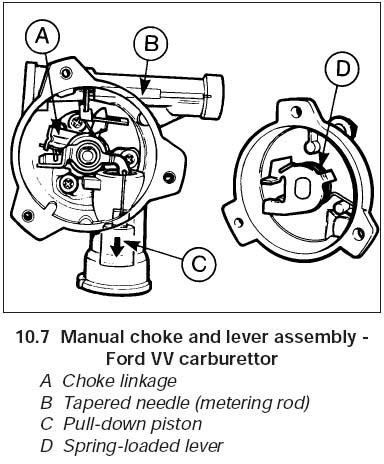 A
B
D
C

10.7 Manual choke and lever assembly - Ford VV carburettor
A Choke linkage
B Tapered needle (metering rod)
C Pull-down piston
D Spring-loaded lever