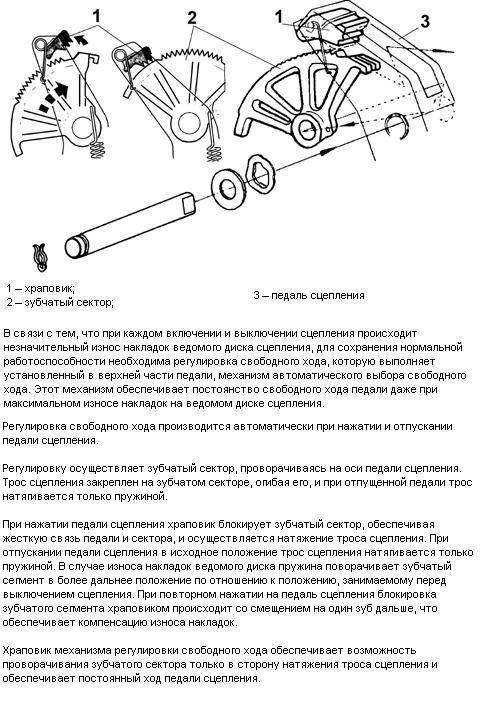 1 2 1 3

1 – храповик;
2 – зубчатый сектор;

3 – педаль сцепления

В связи с тем, что при каждом включении и выключении сцепления происходит незначительный износ накладок ведомого диска сцепления, для сохранения нормальной работоспособности необходима регулировка свободного хода, которую выполняет установленный в верхней части педали, механизм автоматического выбора свободного хода. Этот механизм обеспечивает постоянство свободного хода педали даже при максимальном износе накладок на ведомом диске сцепления.

Регулировка свободного хода производится автоматически при нажатии и отпускании педали сцепления.

Регулировку осуществляет зубчатый сектор, проворачиваясь на оси педали сцепления. Трос сцепления закреплен на зубчатом секторе, огибая его, и при отпущенной педали трос натягивается только пружиной.

При нажатии педали сцепления храповик блокирует зубчатый сектор, обеспечивая жесткую связь педали и сектора, и осуществляется натяжение троса сцепления. При отпускании педали сцепления в исходное положение трос сцепления натягивается только пружиной. В случае износа накладок ведомого диска пружина поворачивает зубчатый сегмент в более дальнее положение по отношению к положению, занимаемому перед выключением сцепления. При повторном нажатии на педаль сцепления блокировка зубчатого сегмента храповиком происходит со смещением на один зуб дальше, что обеспечивает компенсацию износа накладок.

Храповик механизма регулировки свободного хода обеспечивает возможность проворачивания зубчатого сектора только в сторону натяжения троса сцепления и обеспечивает постоянный ход педали сцепления.