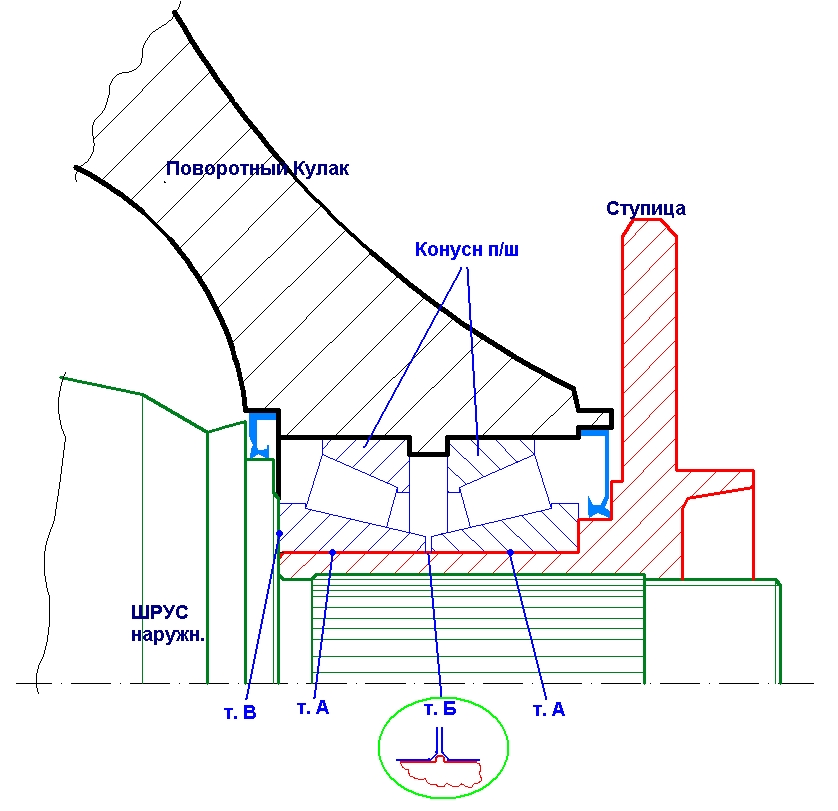 Поворотный Кулак

Ступица

Конусн п/ш

ШРУС
наружн.

т. В

т. А

т. Б

т. А