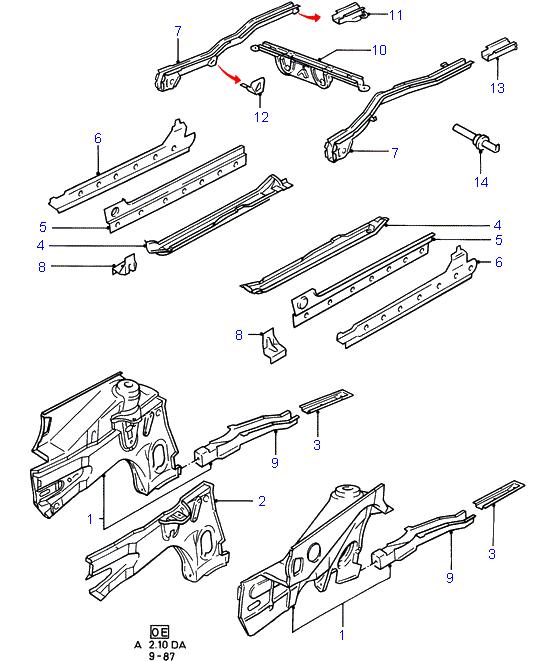 7
11
10
13
12
7
14
6
5
4
8
4
5
6
8
3
9
2
1
3
9
1
OE
A 2.10 DA
9-87