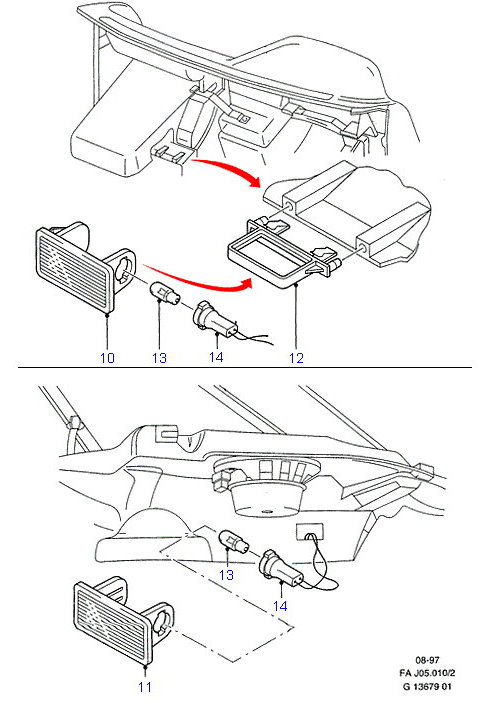 10
13
14
12

13
14
11

08-97
FA J05.010/2
G 13679 01