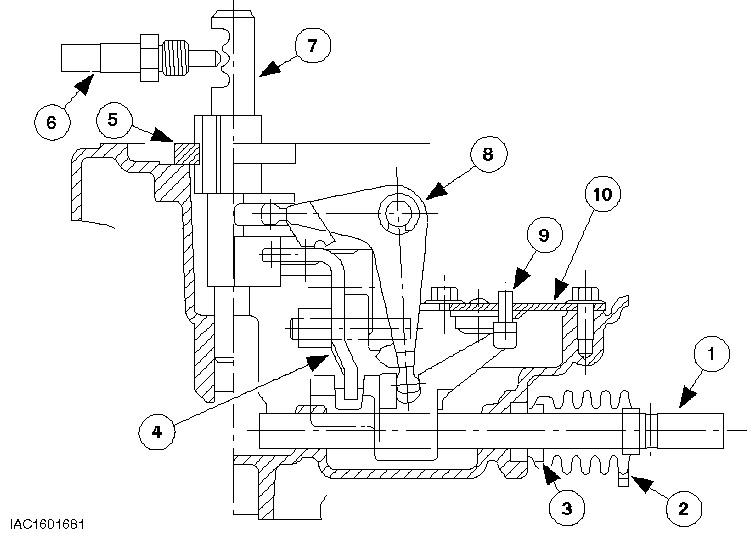 7
6
5
8
10
9
1
4
3
2
IAC1601681