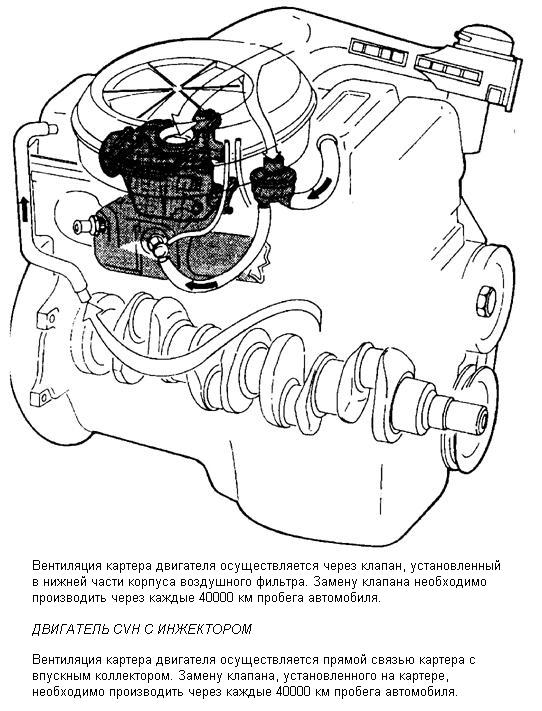 Вентиляция картера двигателя осуществляется через клапан, установленный в нижней части корпуса воздушного фильтра. Замену клапана необходимо производить через каждые 40000 км пробега автомобиля.

ДВИГАТЕЛЬ CVH С ИНЖЕКТОРОМ

Вентиляция картера двигателя осуществляется прямой связью картера с впускным коллектором. Замену клапана, установленного на картере, необходимо производить через каждые 40000 км пробега автомобиля.