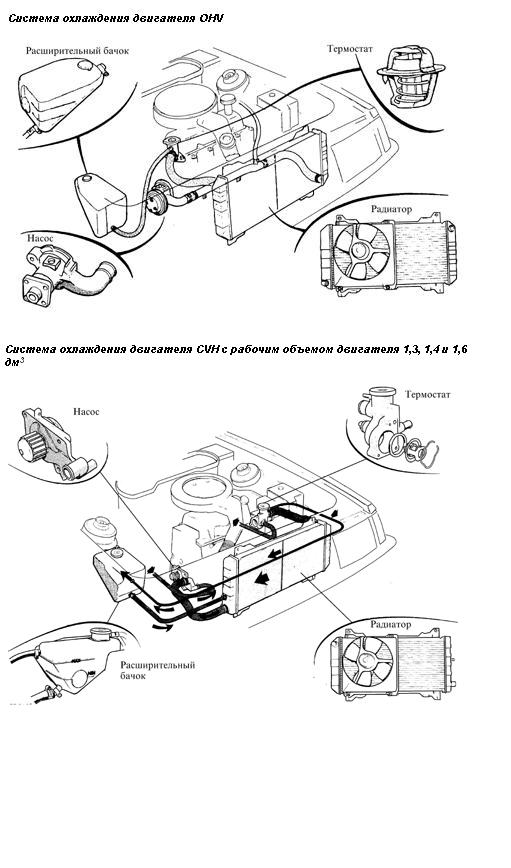 Система охлаждения двигателя OHV

Расширительный бачок

Термостат

Радиатор

Насос

Система охлаждения двигателя CVH с рабочим объемом двигателя 1,3, 1,4 и 1,6 дм$^3$

Насос

Термостат

Радиатор

Расширительный бачок