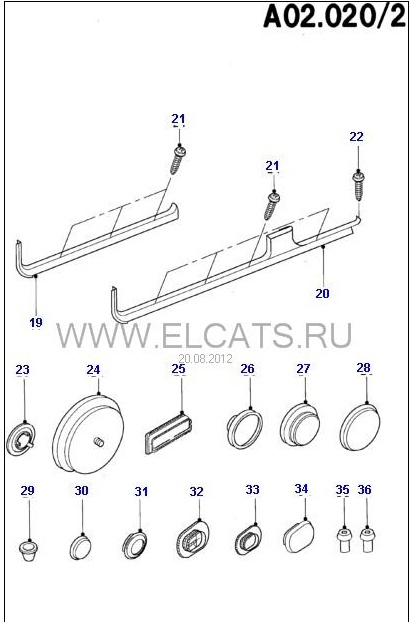 A02.020/2

21
22
21
20
19

WWW.ELCATS.RU
20.08.2012

23
24
25
26
27
28

29
30
31
32
33
34
35
36