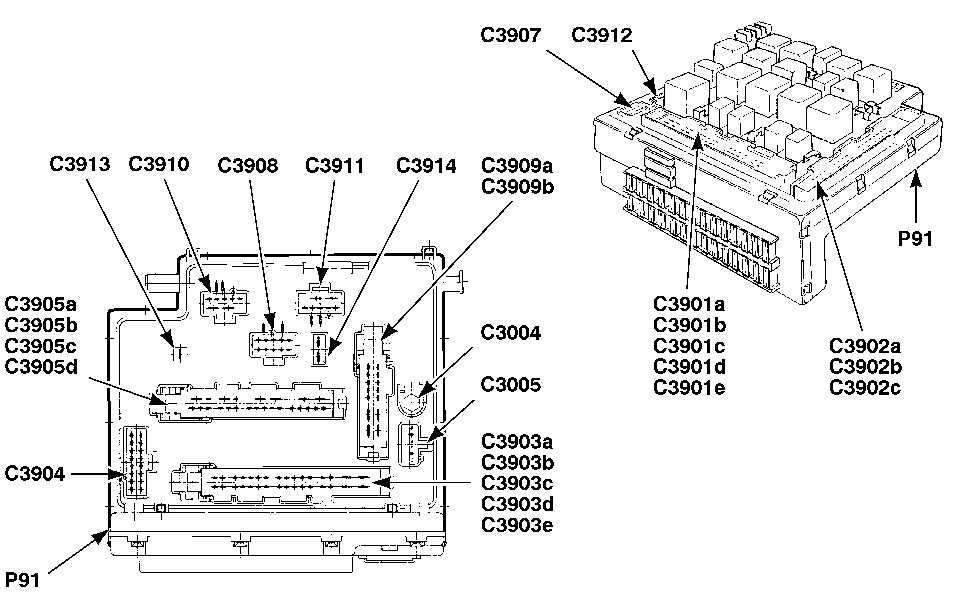 C3907
C3912

C3913
C3910
C3908
C3911
C3914
C3909a
C3909b

P91

C3905a
C3905b
C3905c
C3905d

C3004

C3005

C3901a
C3901b
C3901c
C3901d
C3901e

C3902a
C3902b
C3902c

C3904

C3903a
C3903b
C3903c
C3903d
C3903e

P91