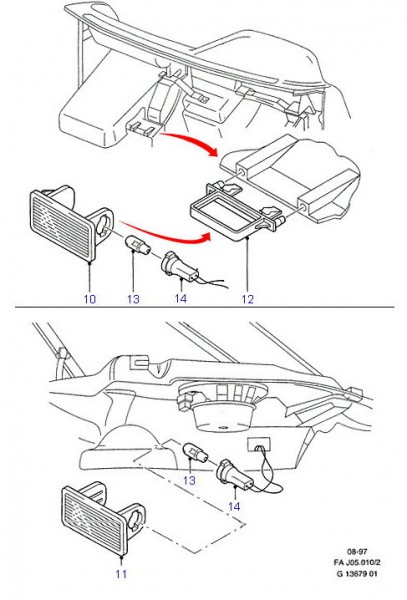 10
13
14
12

13
14
11

08-97
FA J05.010/2
G 13679 01