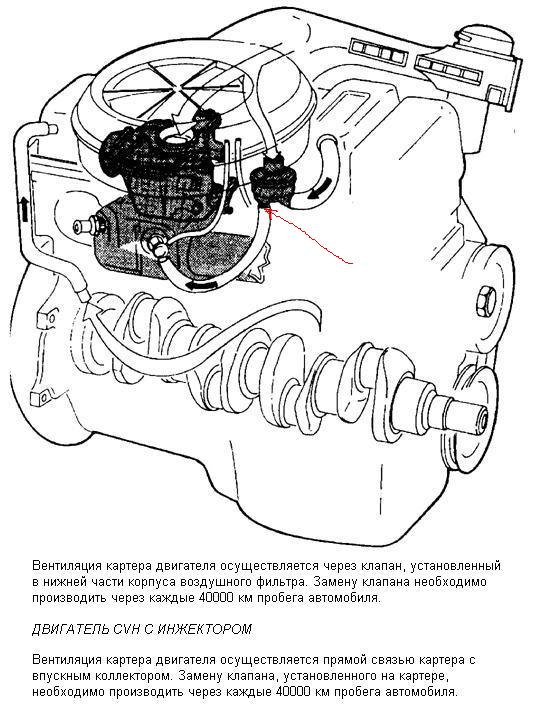 Вентиляция картера двигателя осуществляется через клапан, установленный в нижней части корпуса воздушного фильтра. Замену клапана необходимо производить через каждые 40000 км пробега автомобиля.

ДВИГАТЕЛЬ CVH С ИНЖЕКТОРОМ

Вентиляция картера двигателя осуществляется прямой связью картера с впускным коллектором. Замену клапана, установленного на картере, необходимо производить через каждые 40000 км пробега автомобиля.